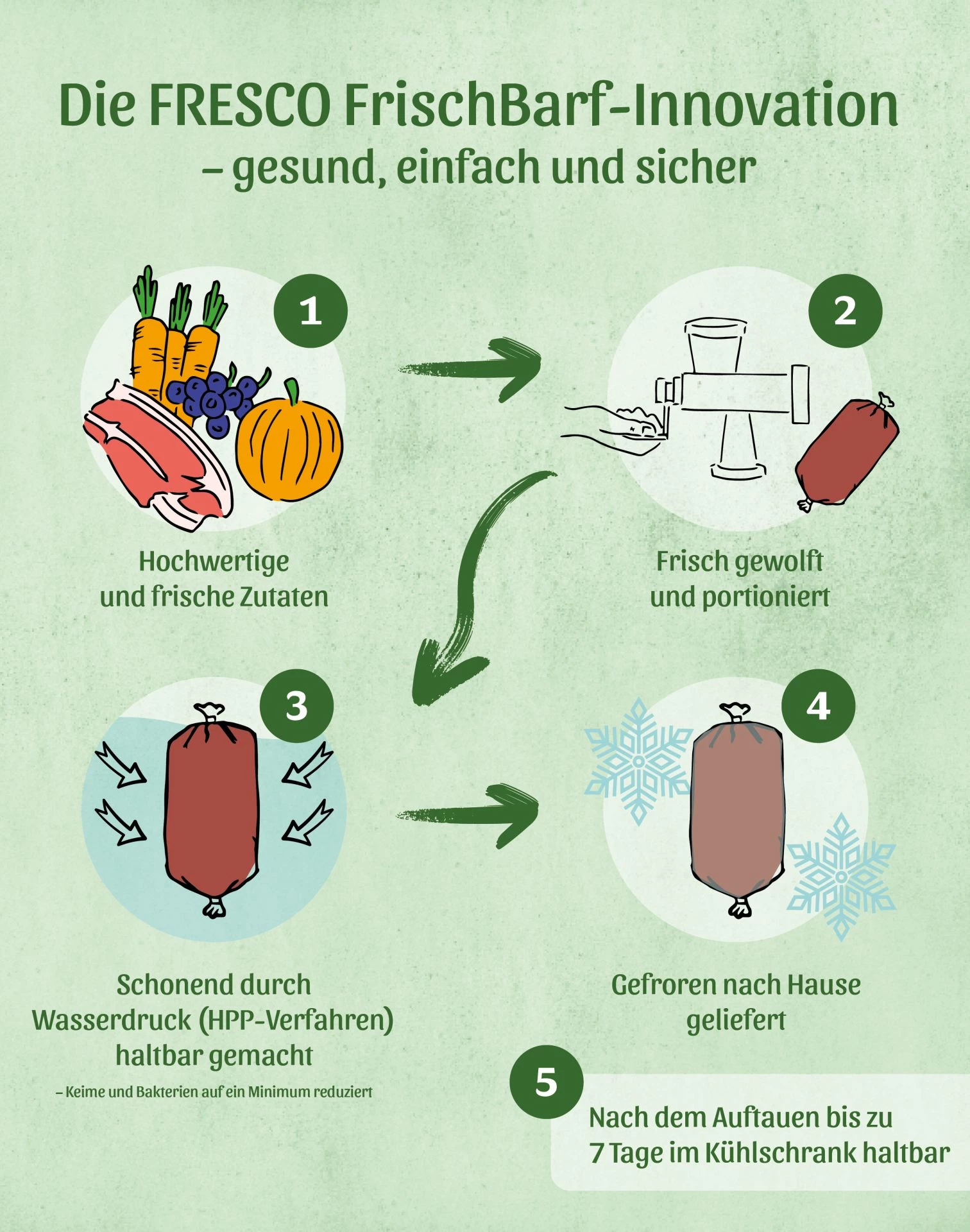 Die FRESCO FrischBarf-Innovation
– gesund, einfach und sicher

1

Hochwertige und frische Zutaten

2

Frisch gewolft und portioniert

3

Schonend durch Wasserdruck (HPP-Verfahren) haltbar gemacht

– Keime und Bakterien auf ein Minimum reduziert

4

Gefroren nach Hause geliefert

5

Nach dem Auftauen bis zu 7 Tage im Kühlschrank haltbar